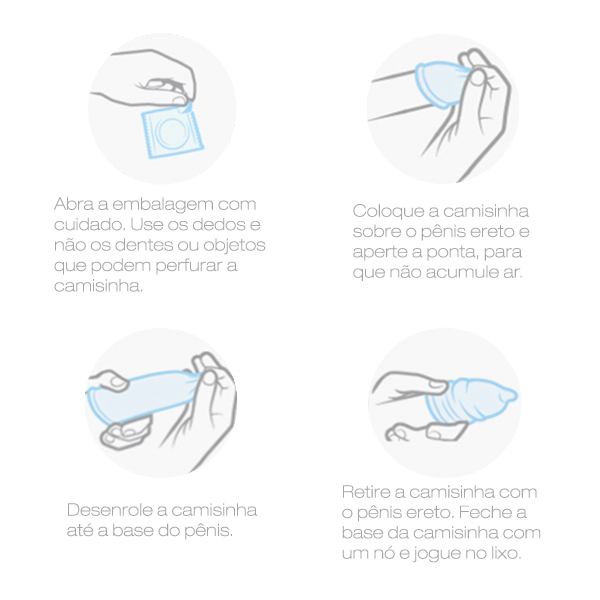 Abra a embalagem com cuidado. Use os dedos e não os dentes ou objetos que podem perfurar a camisinha.

Coloque a camisinha sobre o pênis ereto e aperte a ponta, para que não acumule ar.

Desenrole a camisinha até a base do pênis.

Retire a camisinha com o pênis ereto. Feche a base da camisinha com um nó e jogue no lixo.